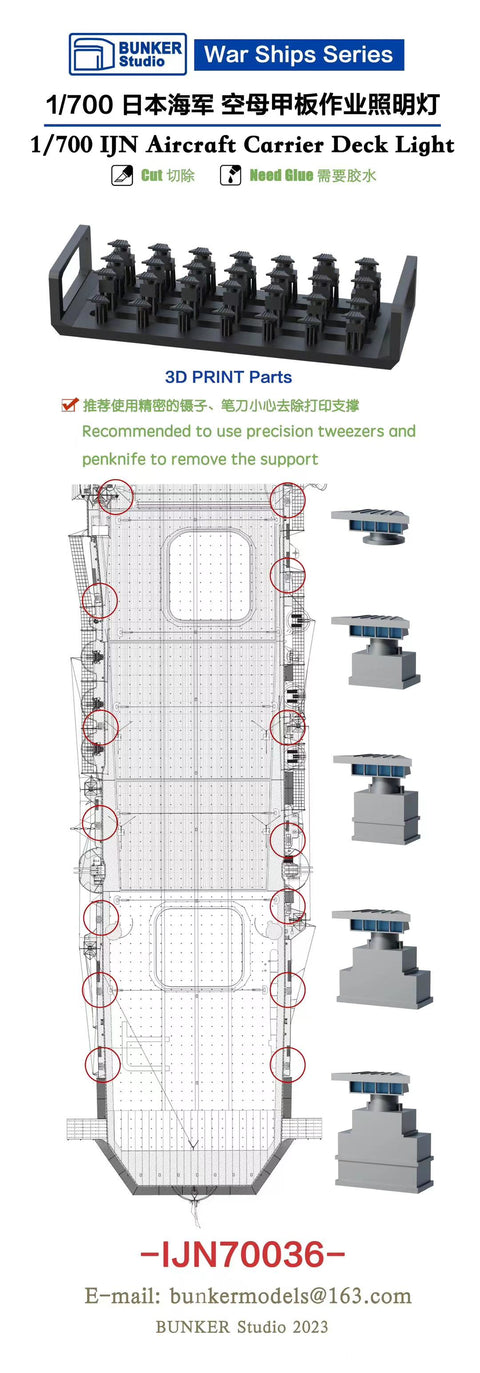 BUNKER Studio War Ships Series

1/700 日本海军 空母甲板作业照明灯

1/700 IJN Aircraft Carrier Deck Light

Cut 切除 Need Glue 需要胶水

3D PRINT Parts

推荐使用精密的镊子、笔刀小心去除打印支撑
Recommended to use precision tweezers and penknife to remove the support

-IJN70036-

E-mail: bunkermodels@163.com

BUNKER Studio 2023